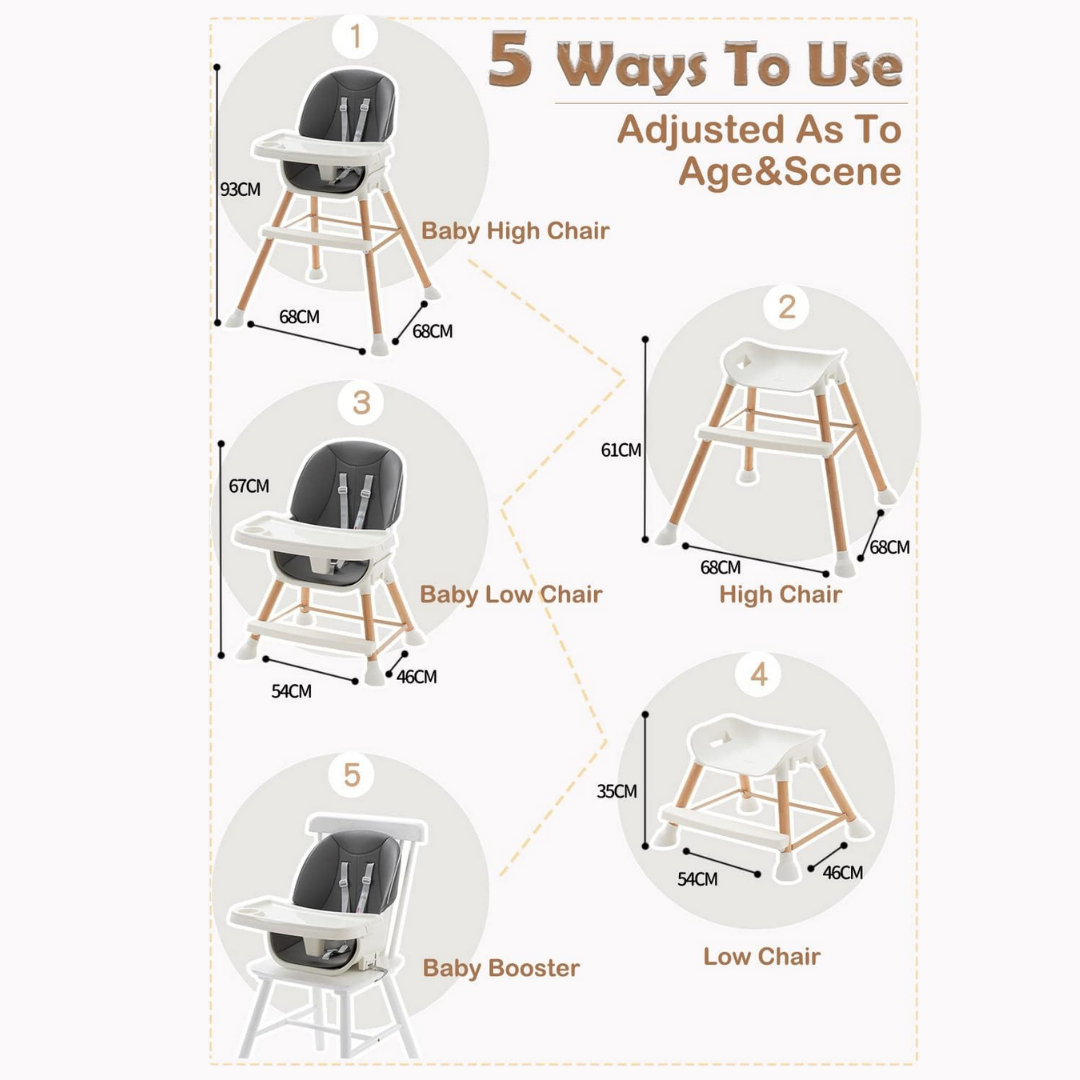 5 Ways To Use

Adjusted As To Age&Scene

1

93CM

68CM

68CM

Baby High Chair

2

61CM

68CM

68CM

High Chair

3

67CM

54CM

46CM

Baby Low Chair

4

35CM

54CM

46CM

Low Chair

5

Baby Booster