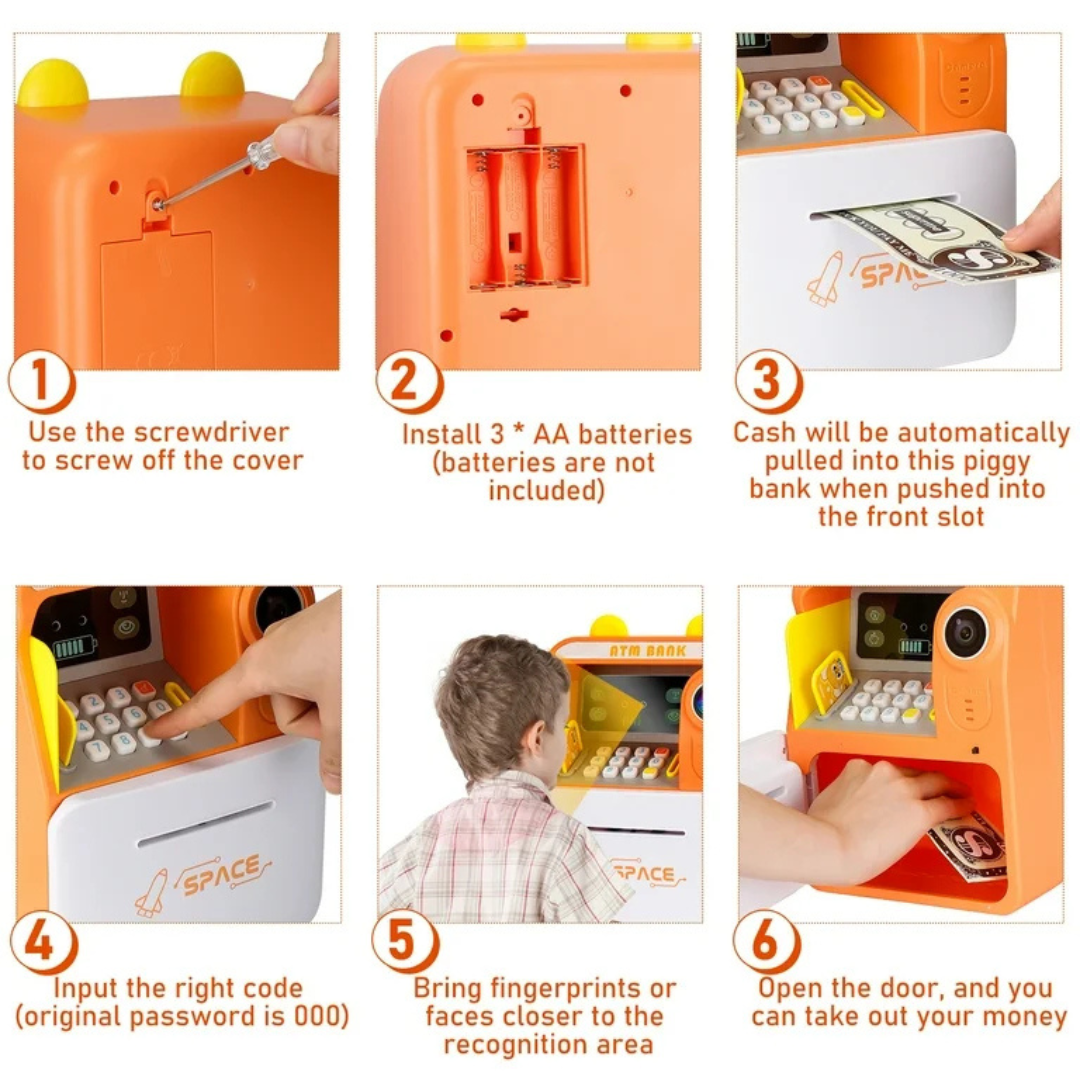 SPACE

1
Use the screwdriver to screw off the cover

2
Install 3 * AA batteries (batteries are not included)

3
Cash will be automatically pulled into this piggy bank when pushed into the front slot

SPACE

ATM BANK

SPACE

4
Input the right code (original password is 000)

5
Bring fingerprints or faces closer to the recognition area

6
Open the door, and you can take out your money